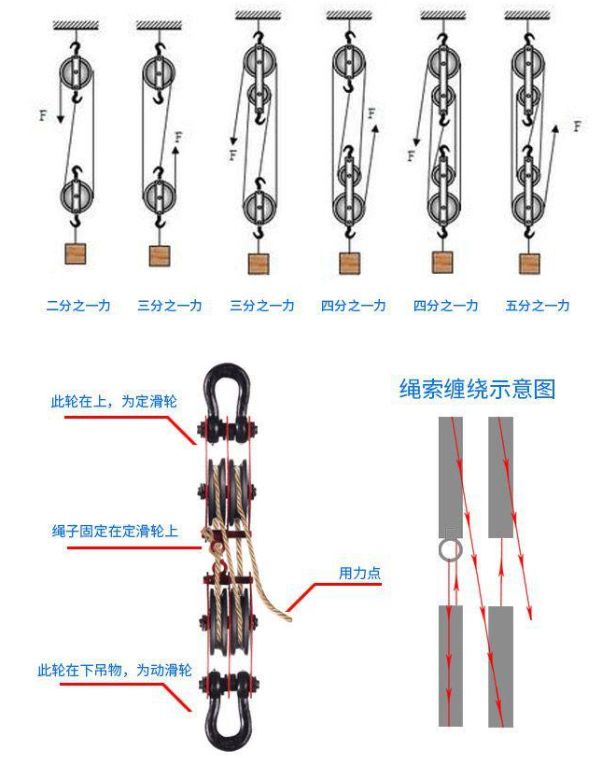 F
F
F
F
F
F

二分之一力
三分之一力
三分之一力
四分之一力
四分之一力
五分之一力

此轮在上，为定滑轮

绳子固定在定滑轮上

用力点

此轮在下吊物，为动滑轮

绳索缠绕示意图